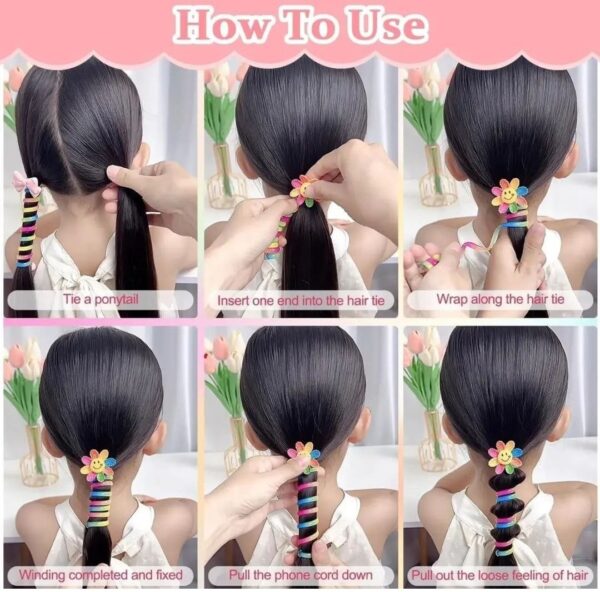 How To Use

Tie a ponytail

Insert one end into the hair tie

Wrap along the hair tie

Winding completed and fixed

Pull the phone cord down

Pull out the loose feeling of hair